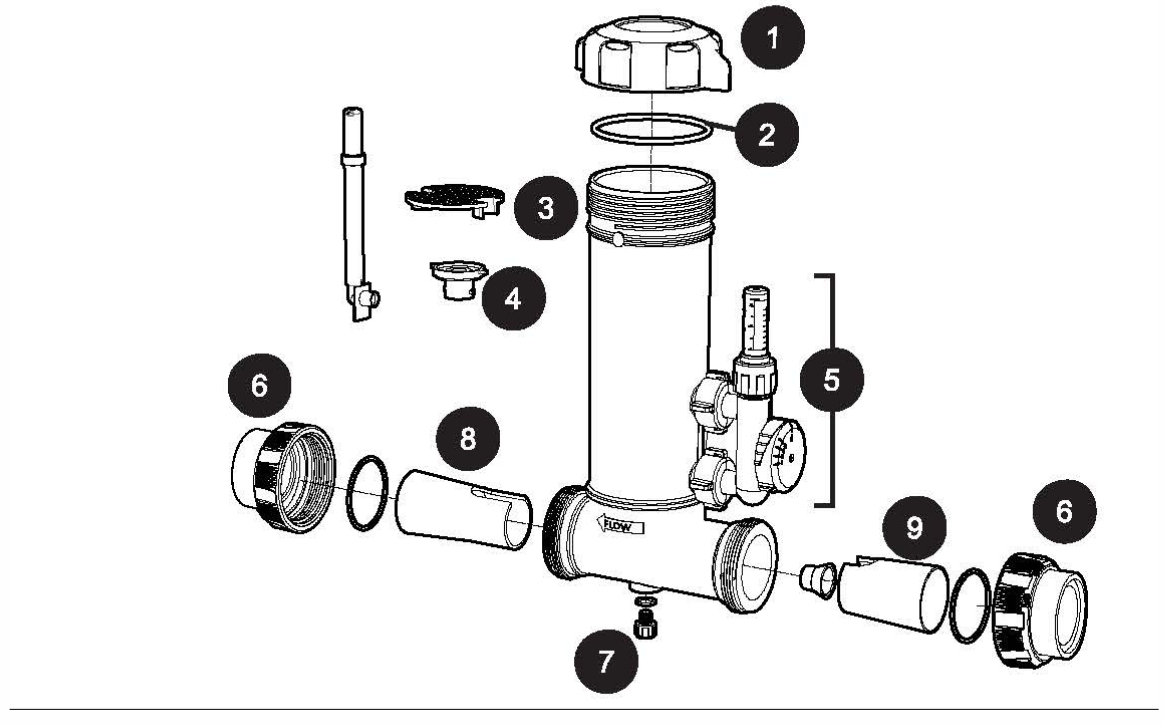 1
2
3
4
5
6
8
FLOW
9
6
7