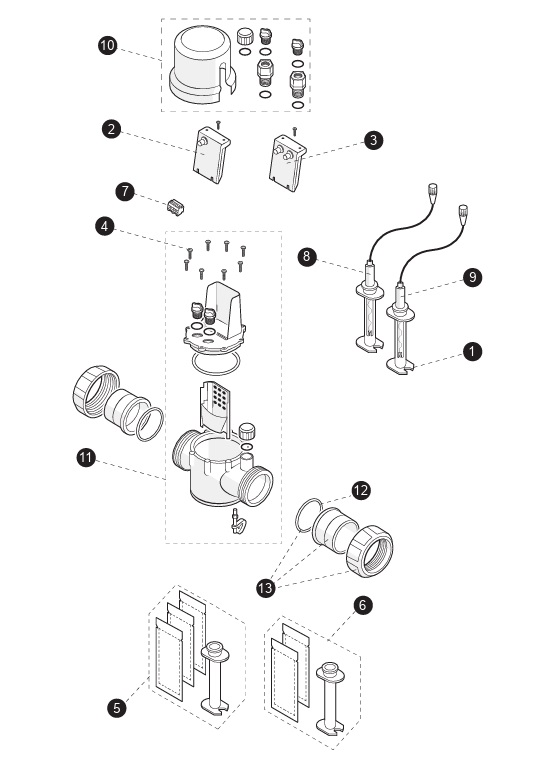 10
2
3
7
4
8
9
1
11
12
13
6
5