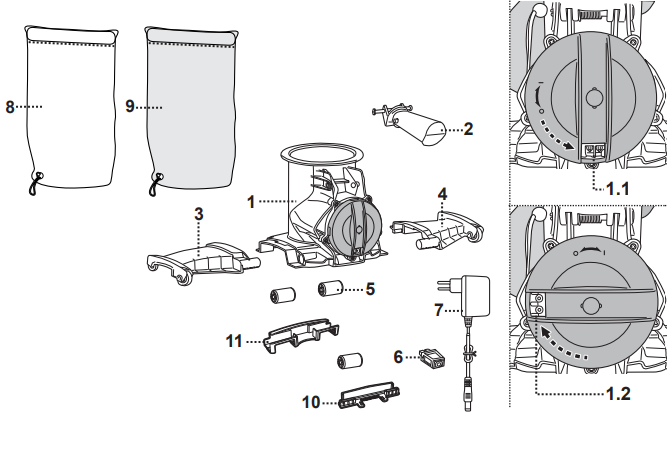 8
9
2
1
3
4
5
7
11
6
10
1.1
1.2