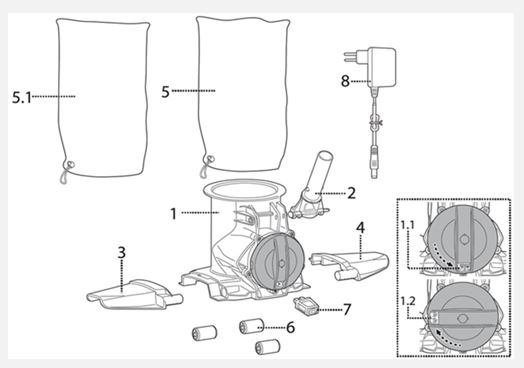 5.1
5
8
2
1
4
3
7
6
1.1
1.2