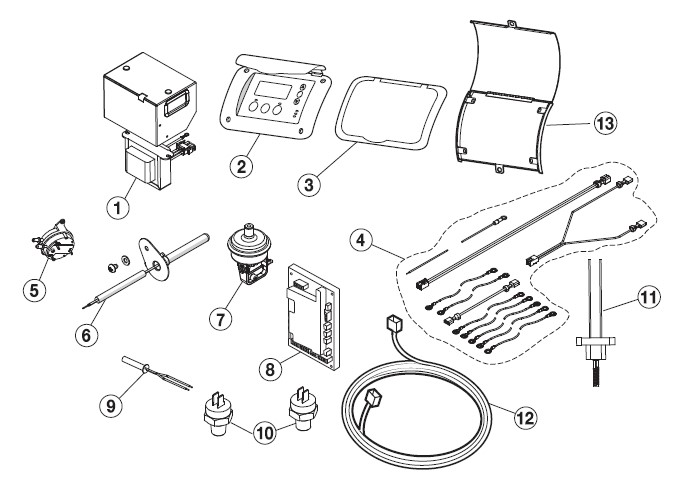 1
2
3
13
4
5
6
7
8
11
9
10
12