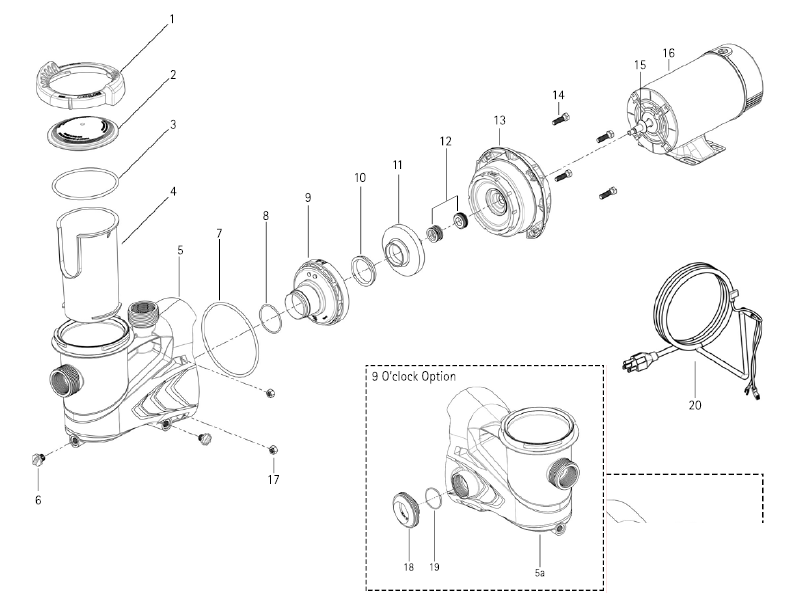 1
2
3
4
5
6
7
8
9
10
11
12
13
14
15
16
17
20
9 O'clock Option
18
19
5a