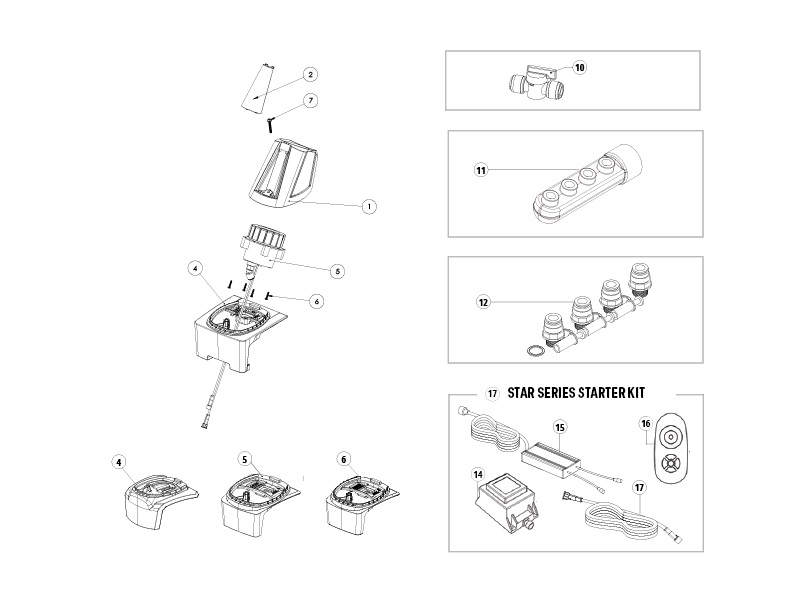 2
7
1
5
4
6
4
5
6
10
11
12
17 STAR SERIES STARTER KIT
15
16
14
17