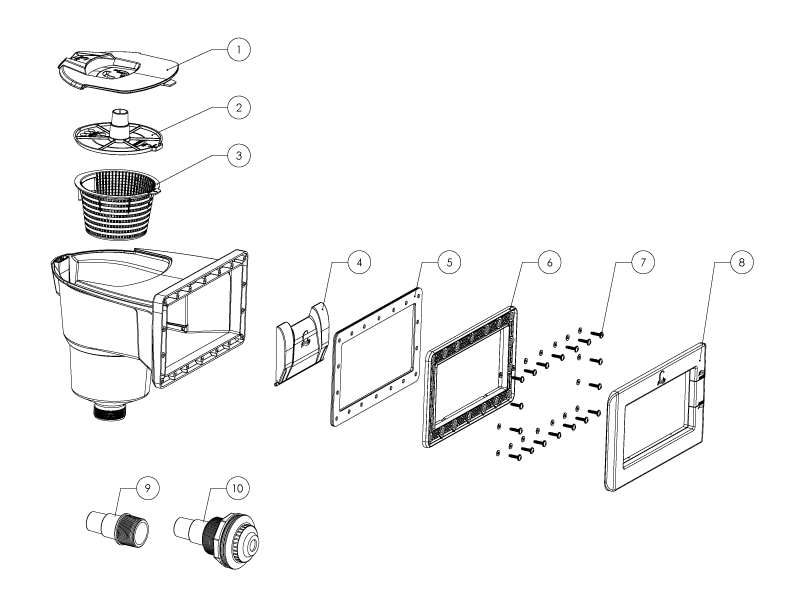 1
2
3
4
5
6
7
8
9
10