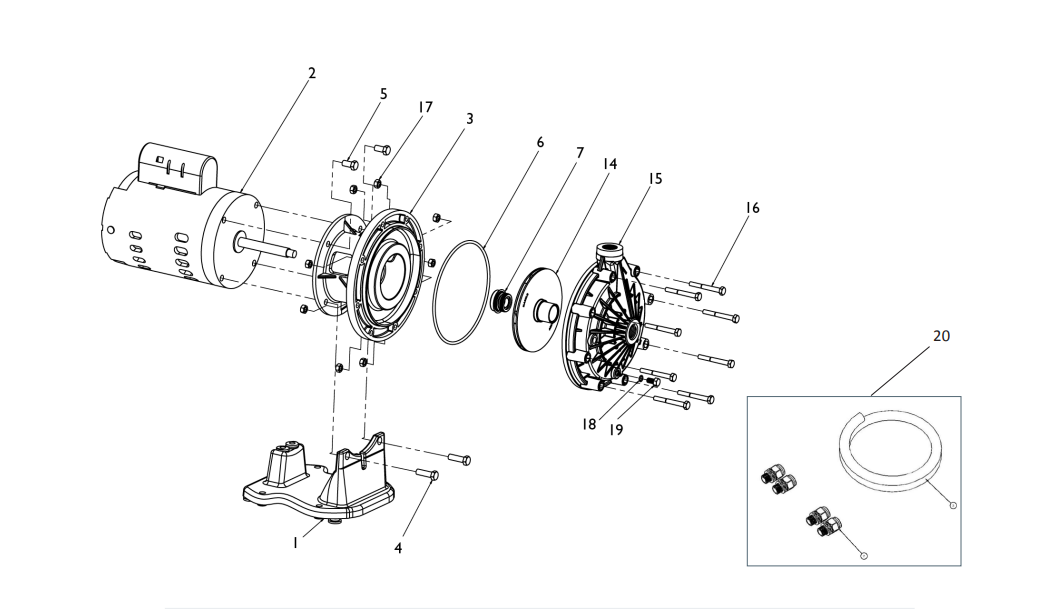 2
5
17
3
6
7
14
15
16
20
18
19
1
4