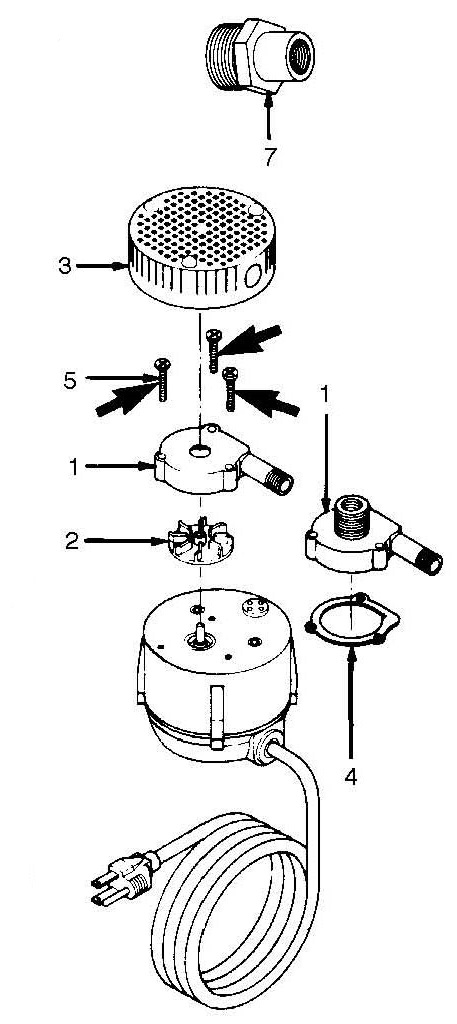 7

3

5

1

1

2

4