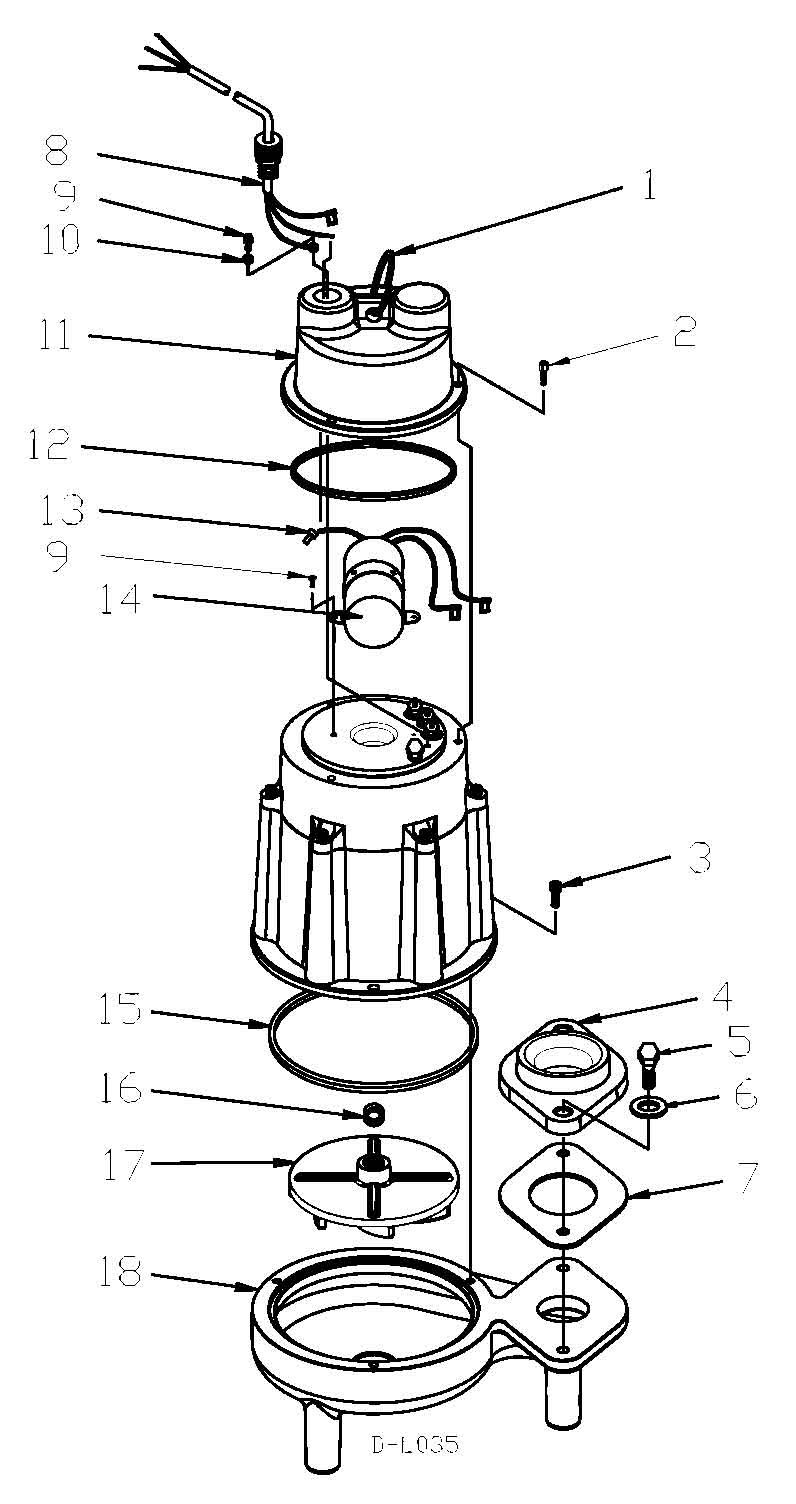 8
9
10
1
11
2
12
13
9
14
3
15
4
5
16
6
17
7
18
D-L035