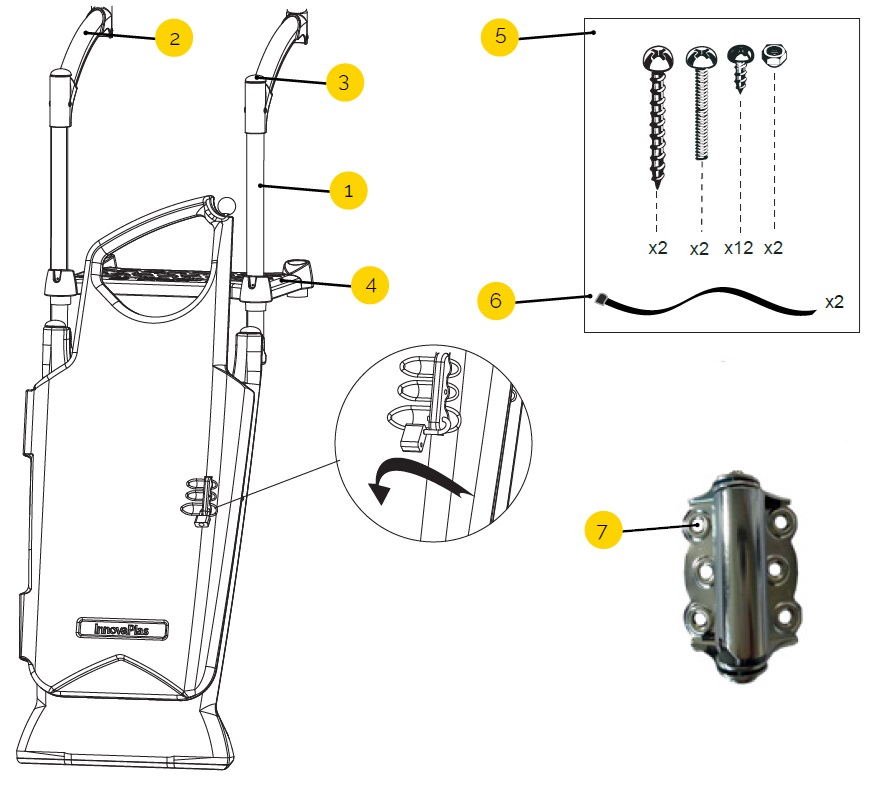 2
3
1
4
InnovaPlas
5
x2
x2
x12
x2
6
x2
7