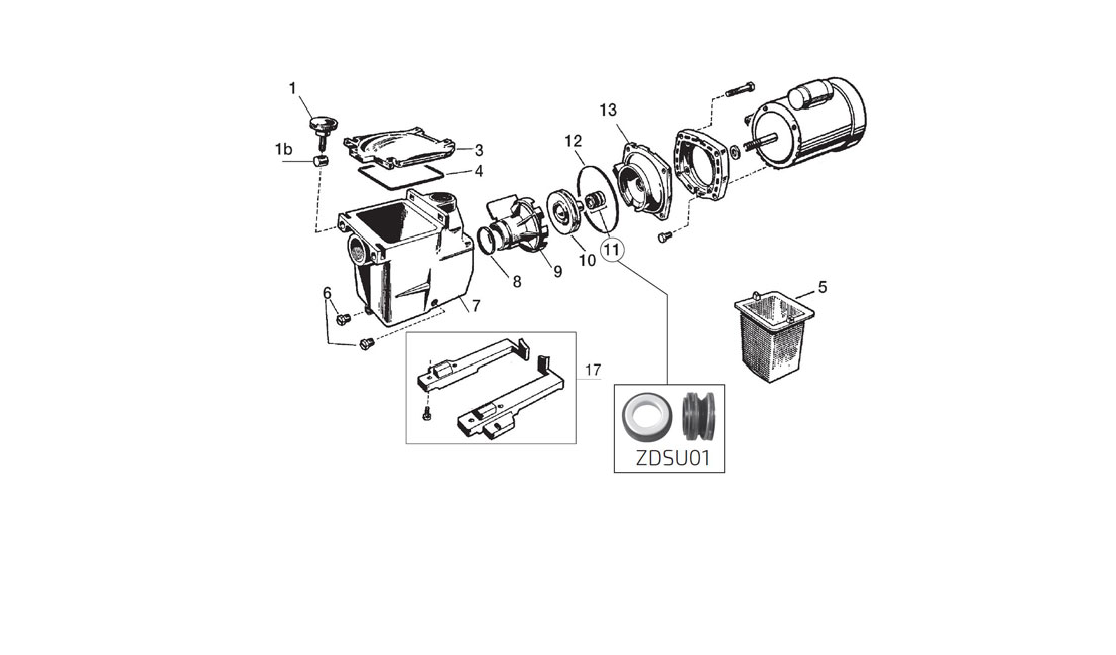 1
1b
3
4
13
12
11
10
9
8
7
6
5
17
ZDSU01