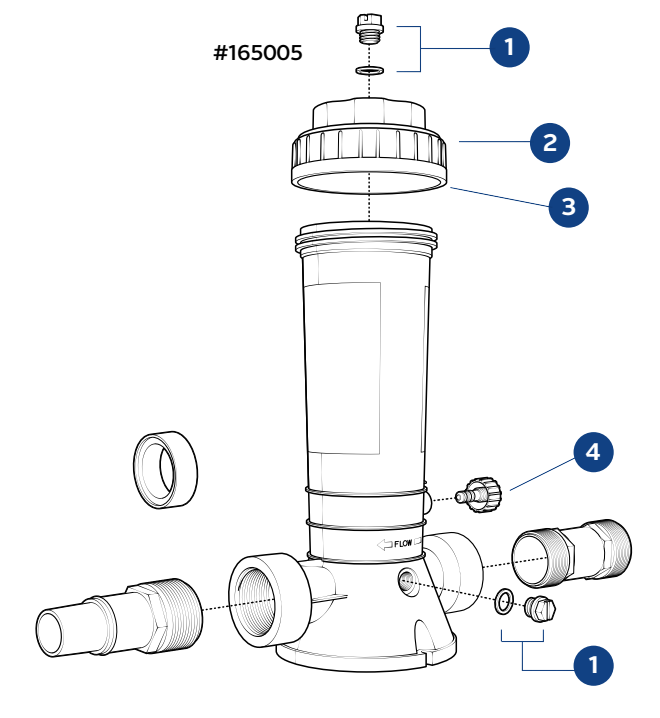 #165005

1

2

3

4

FLOW

1