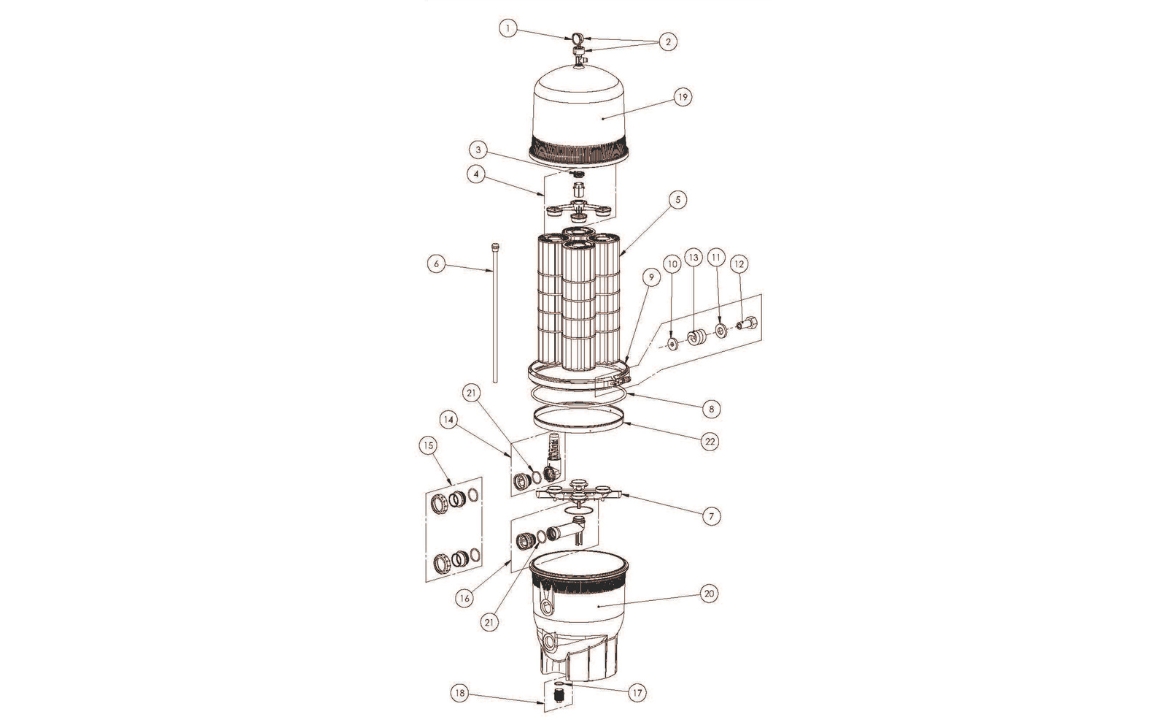 1
2
19
3
4
5
6
9
10
13
11
12
8
22
21
14
15
7
16
21
20
18
17