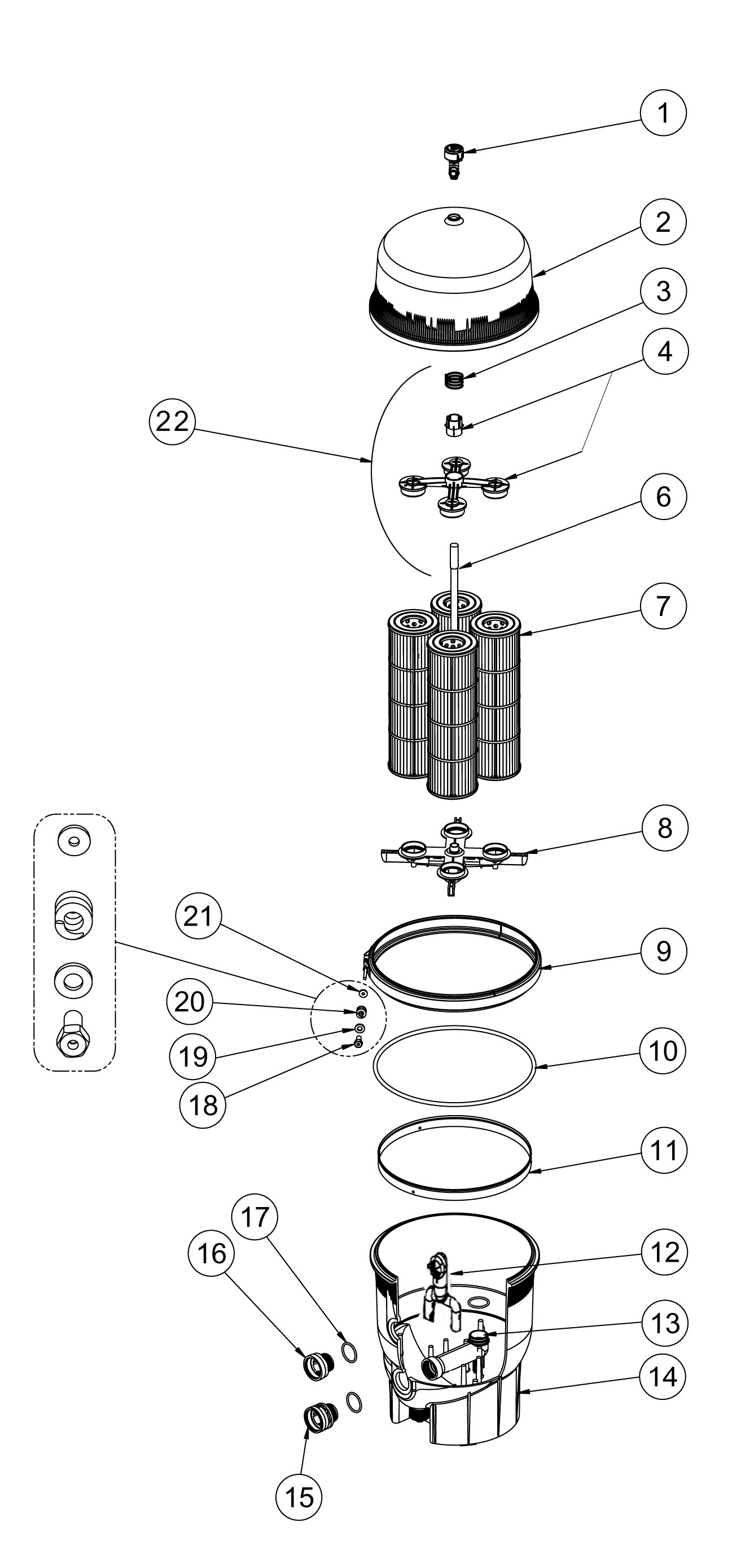 1
2
3
4
22
6
7
8
21
9
20
19
10
18
11
17
16
12
13
14
15