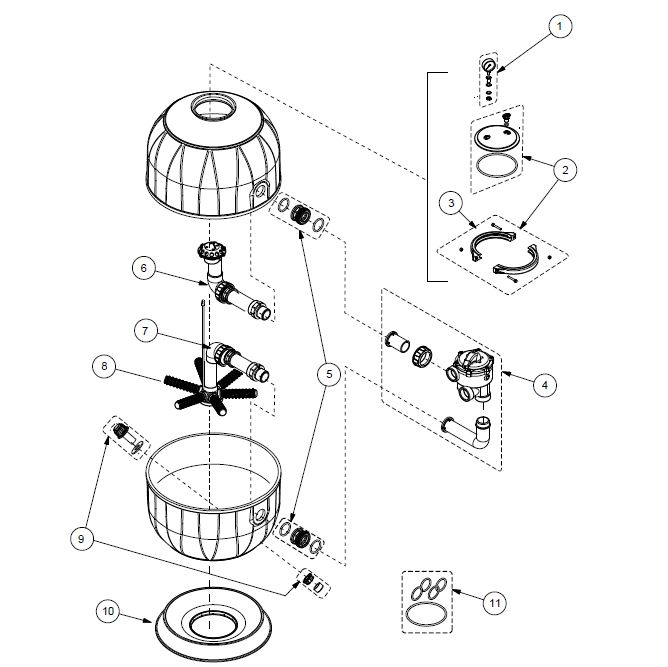 1
2
3
6
7
8
5
4
9
10
11