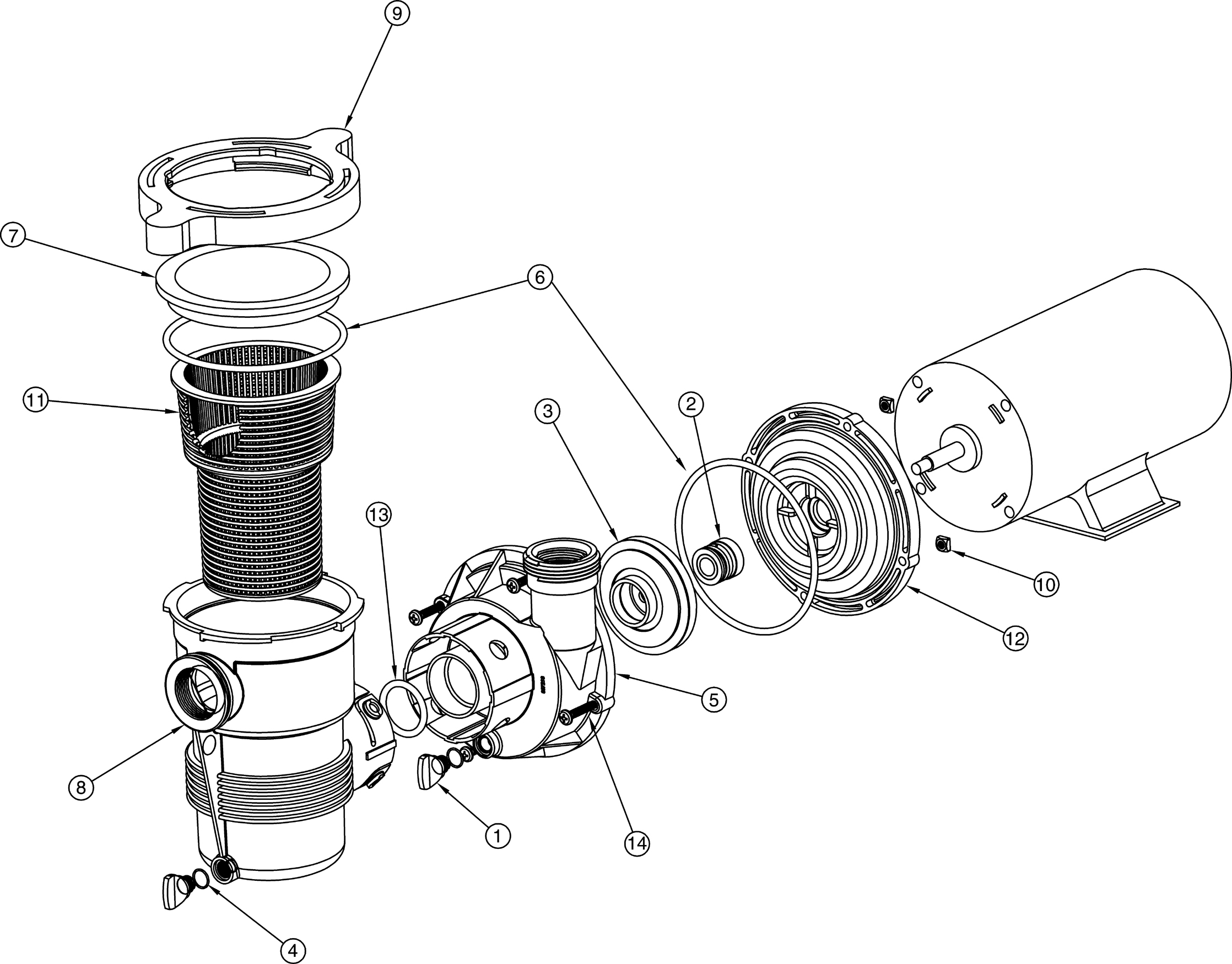 9

7

6

11

3

2

13

10

12

5

8

1

14

4