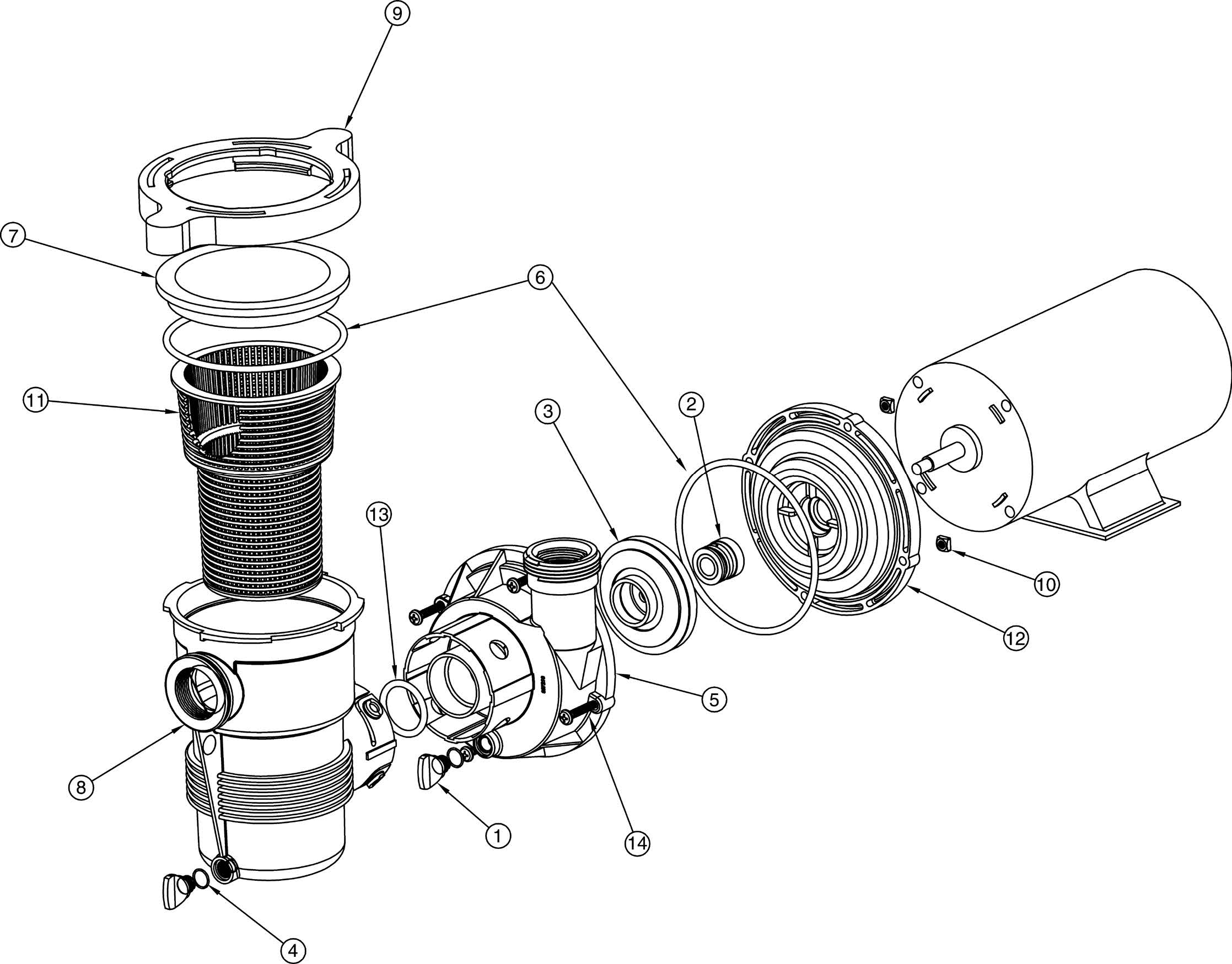 9

7

6

11

3

2

13

10

12

5

8

1

14

4