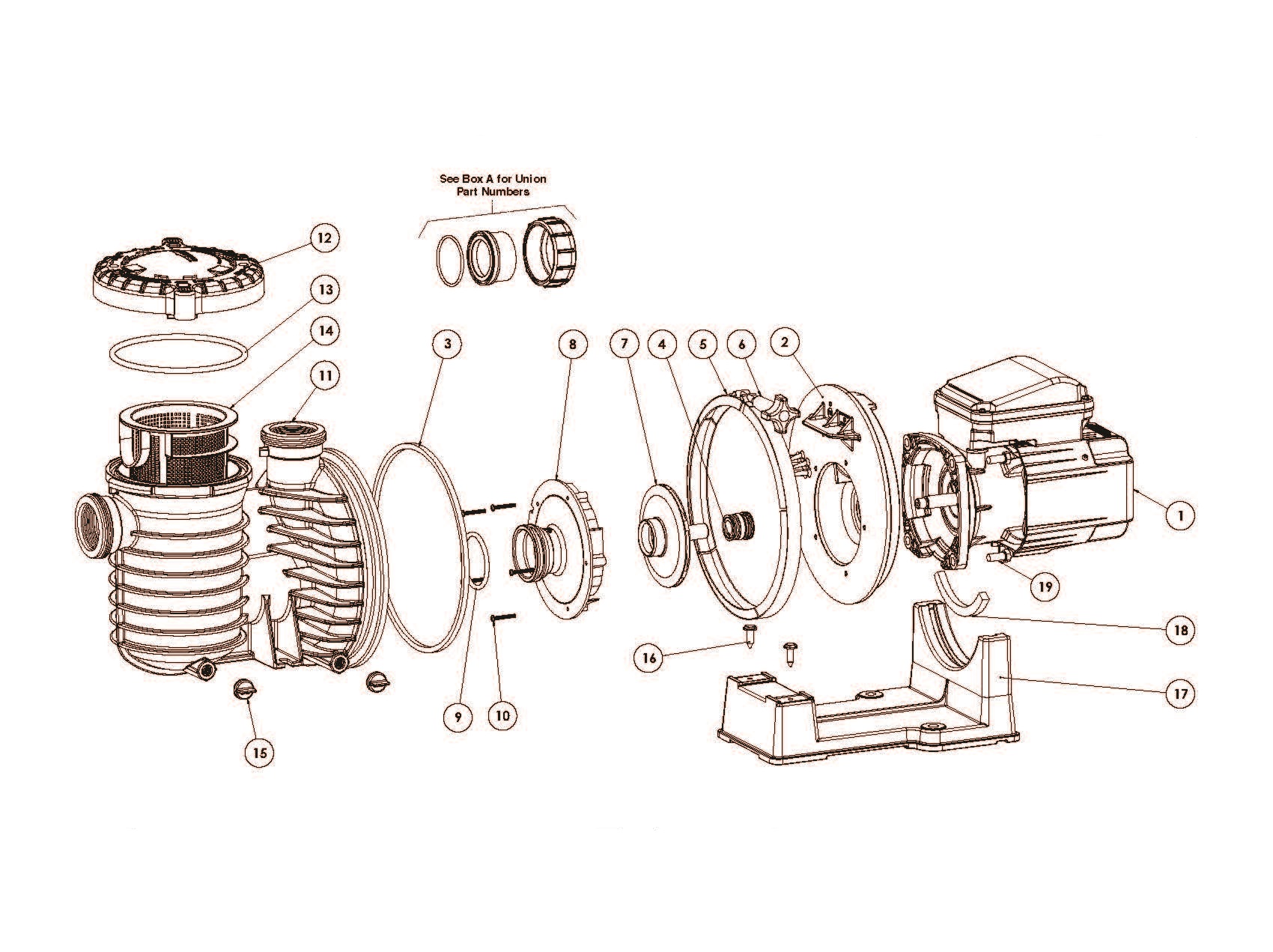 See Box A for Union Part Numbers

12

13

14

11

3

8

7

4

5

6

2

1

19

18

17

16

9

10

15