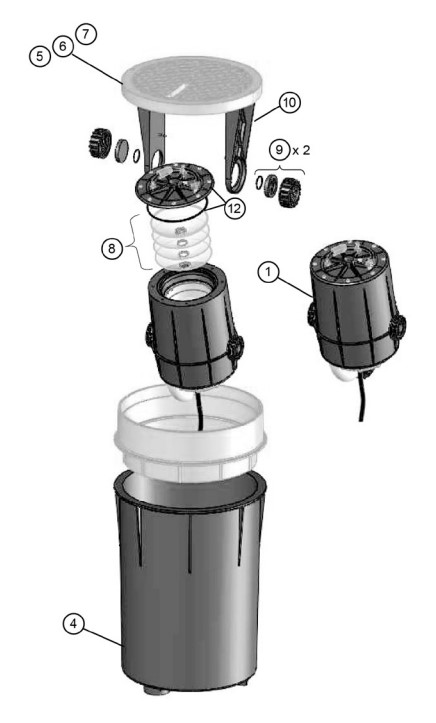 5
6
7
10
9 x 2
12
8
1
4