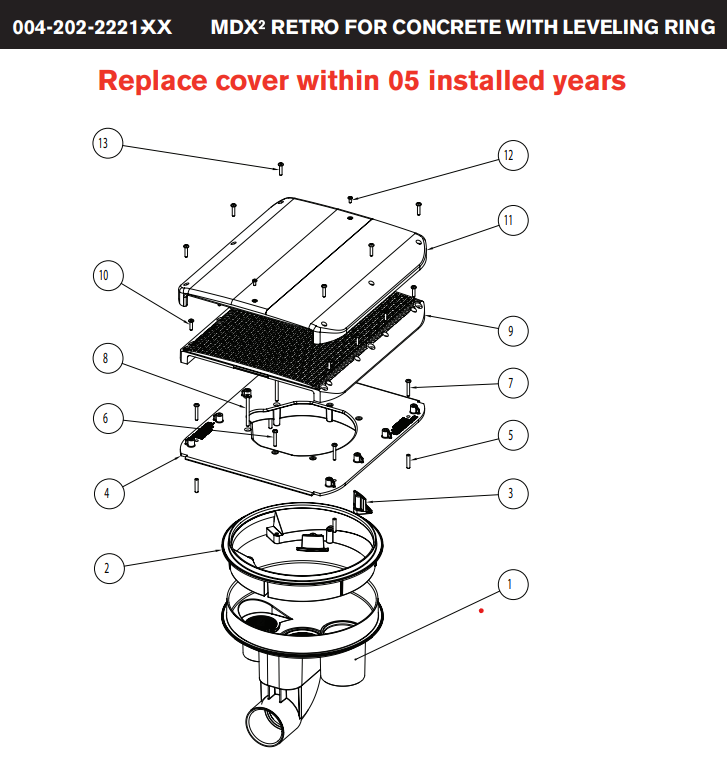 004-202-2221-XX MDX² RETRO FOR CONCRETE WITH LEVELING RING

Replace cover within 05 installed years

13

12

11

10

9

8

7

6

5

4

3

2

1