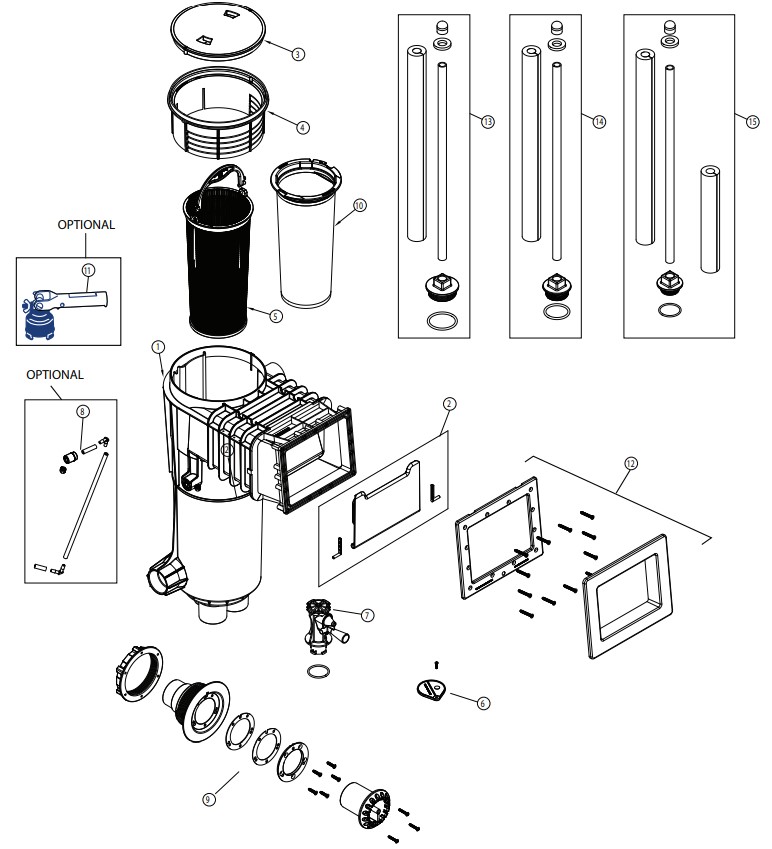 3
4
13
14
15
10
OPTIONAL
11
5
1
OPTIONAL
8
2
12
7
6
9