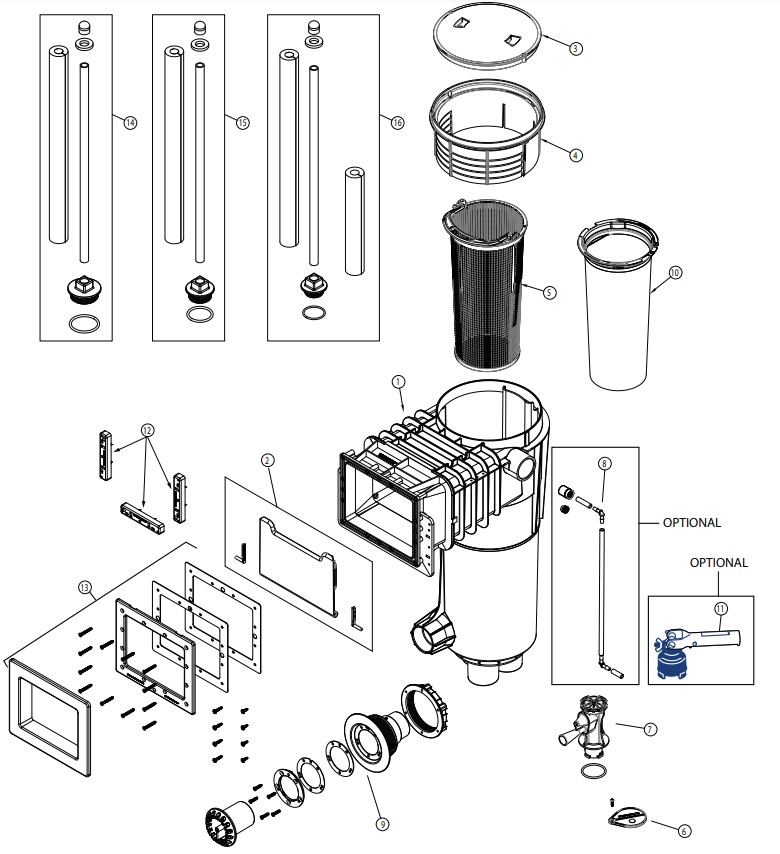 14

15

16

3

4

5

10

1

12

2

8

OPTIONAL

OPTIONAL

11

13

7

9

6