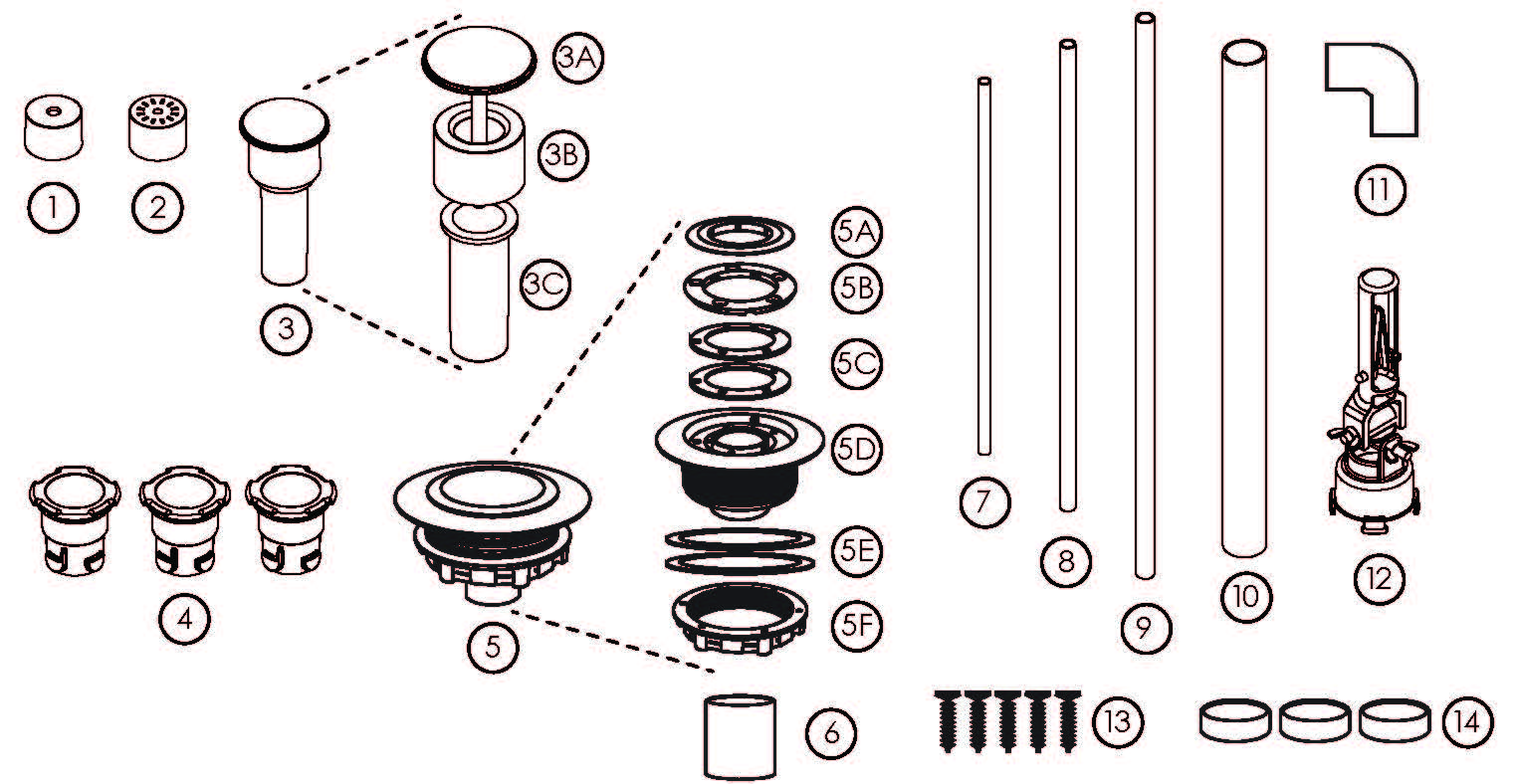 1
2
3
3A
3B
3C
4
5
5A
5B
5C
5D
5E
5F
6
7
8
9
10
11
12
13
14