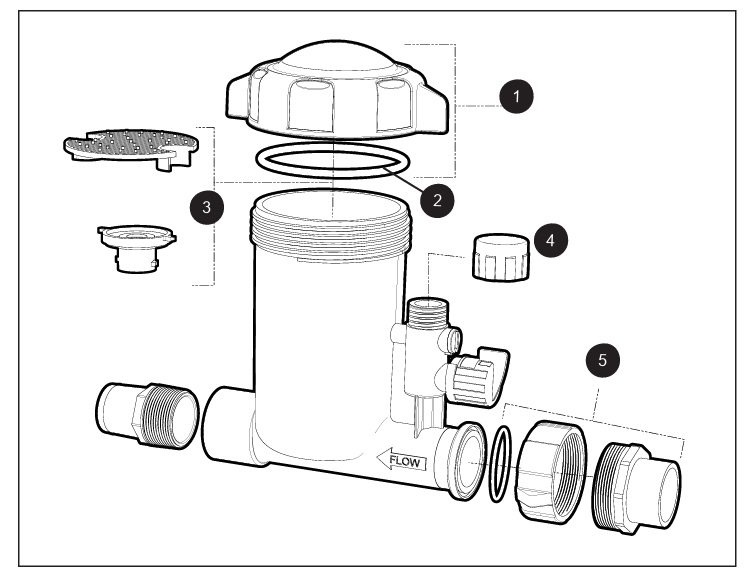 1
2
3
4
5
FLOW