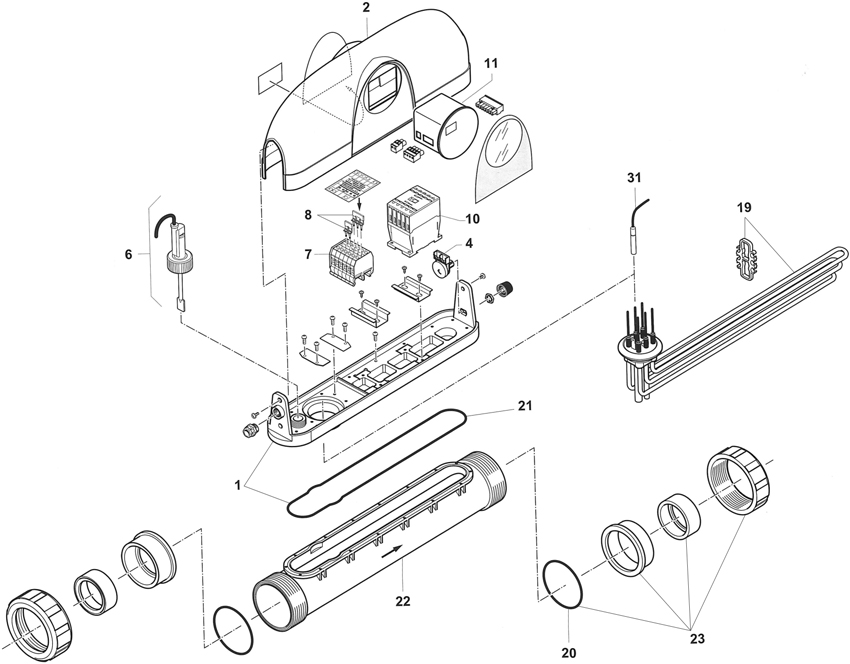 2
11
31
19
8
10
6
7
4
21
1
22
20
23