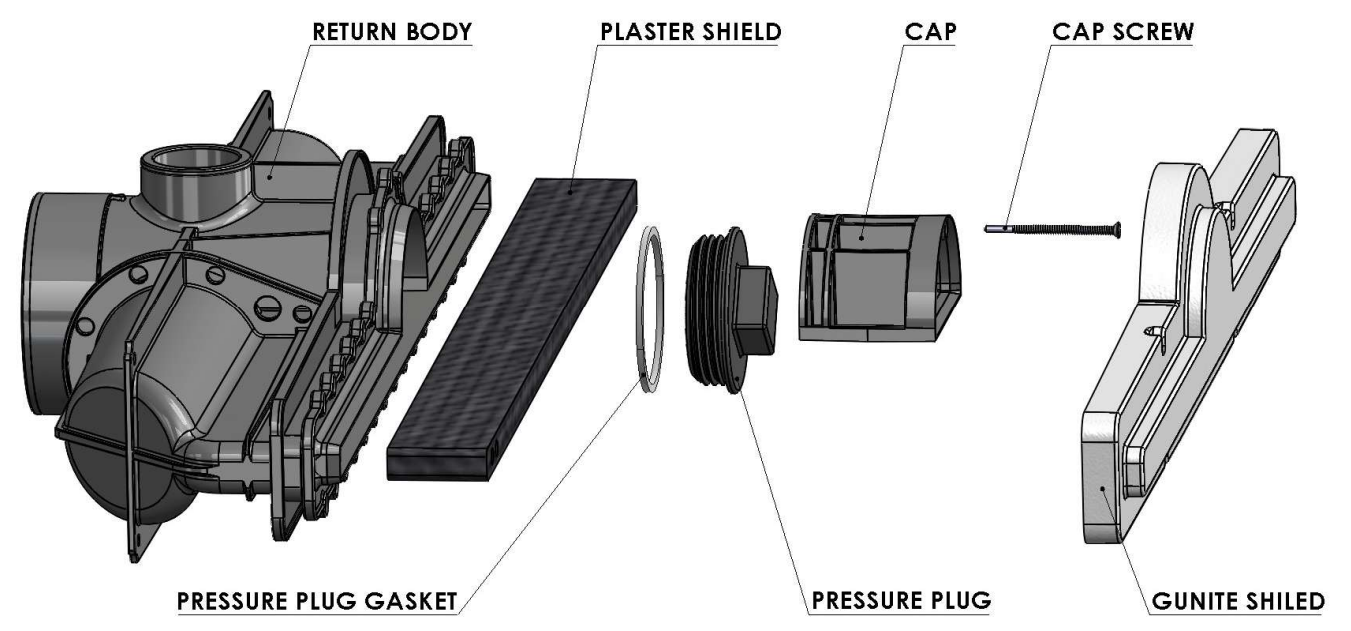 RETURN BODY
PLASTER SHIELD
CAP
CAP SCREW
PRESSURE PLUG GASKET
PRESSURE PLUG
GUNITE SHILED