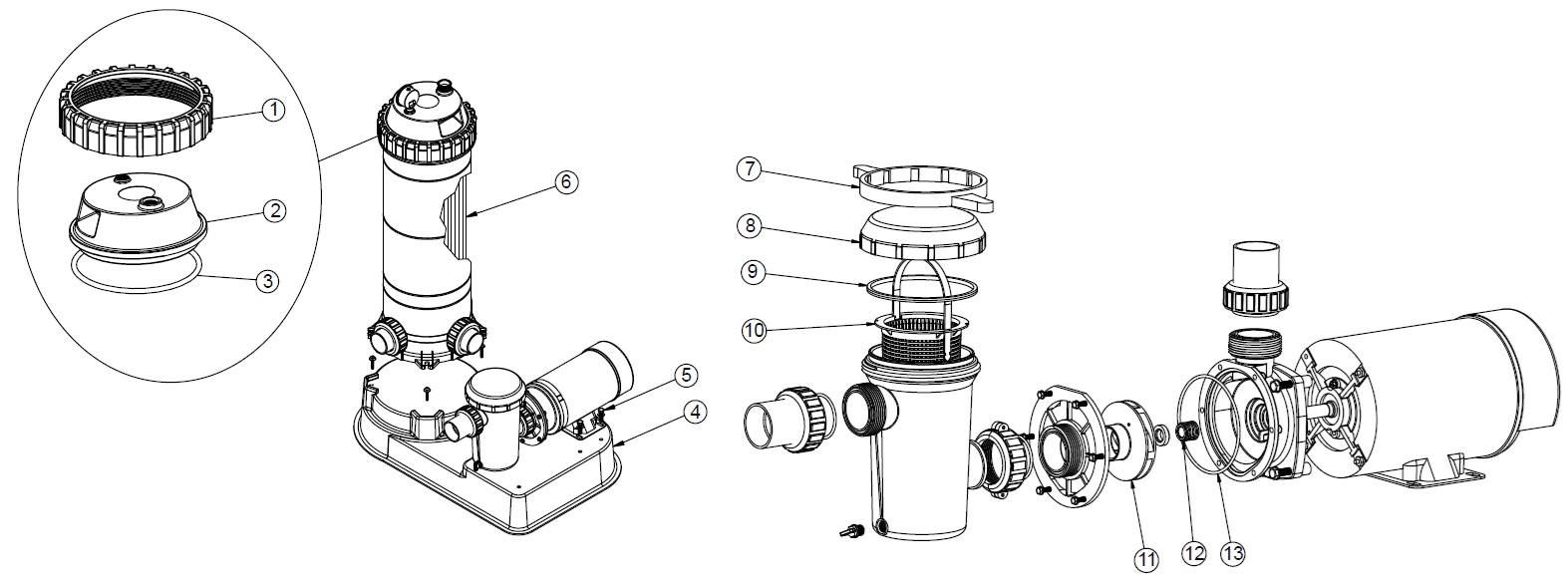 1
2
3
6
5
4
7
8
9
10
11
12
13