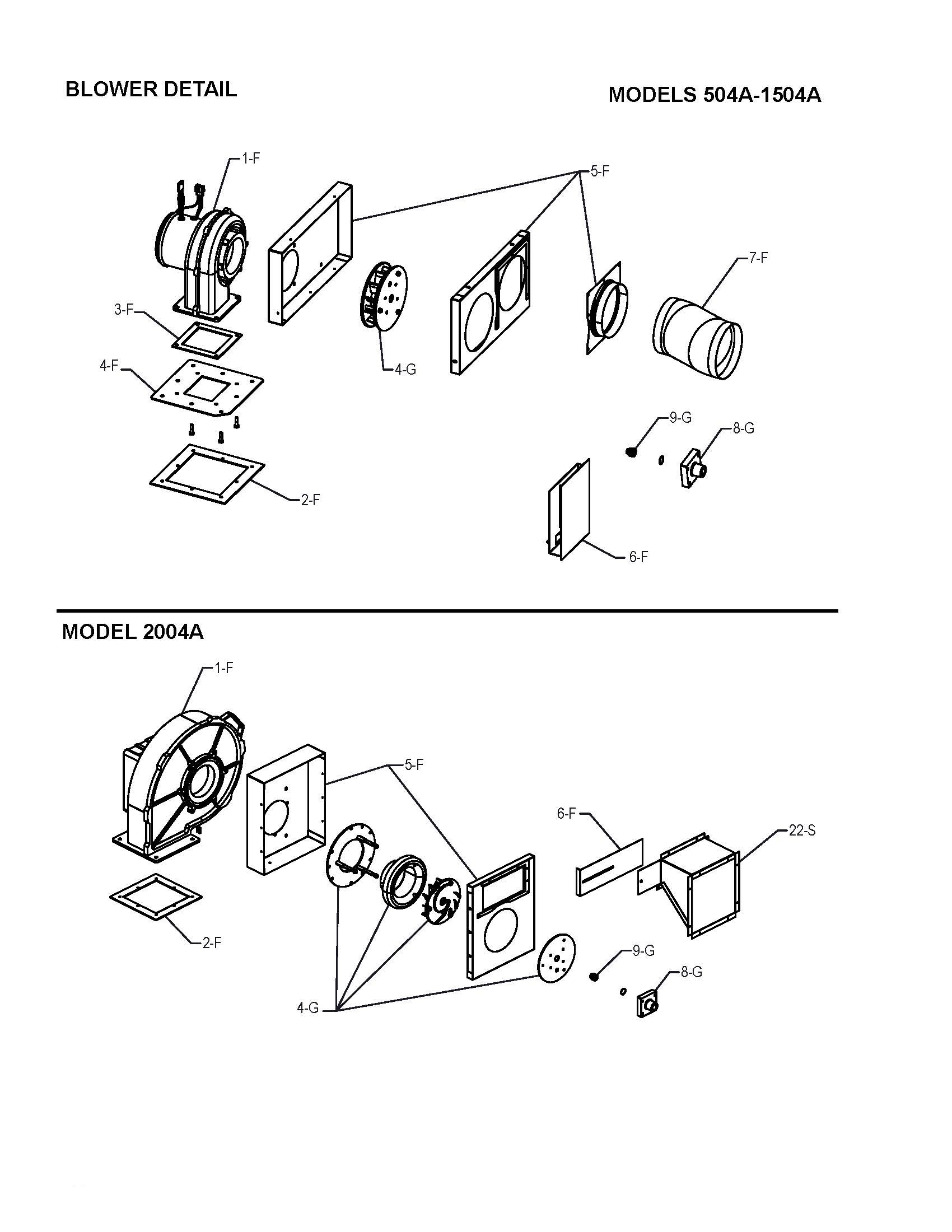 BLOWER DETAIL

MODELS 504A-1504A

1-F
5-F
7-F
3-F
4-F
4-G
9-G
8-G
2-F
6-F

MODEL 2004A

1-F
5-F
6-F
22-S
2-F
9-G
8-G
4-G