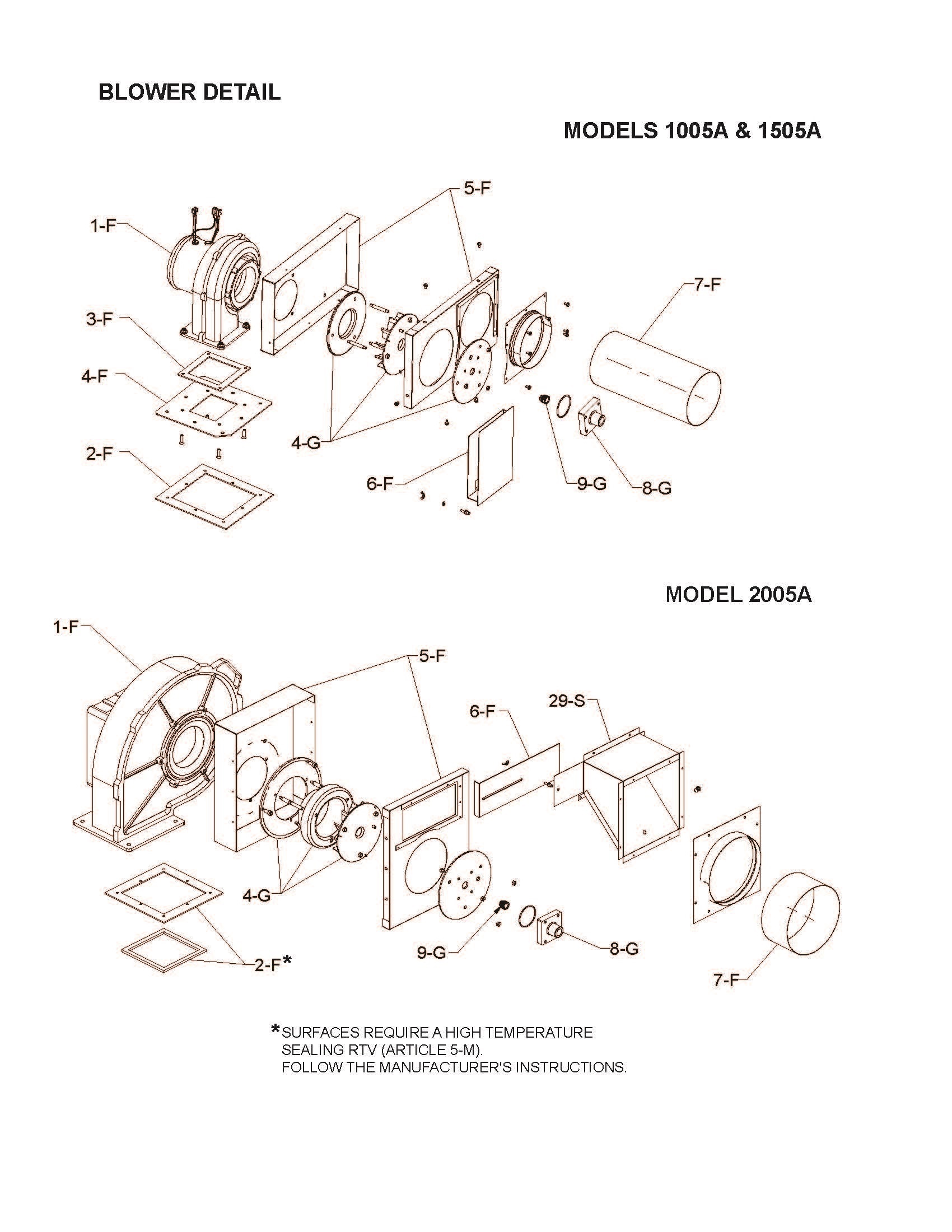 BLOWER DETAIL

MODELS 1005A & 1505A

5-F
1-F
7-F
3-F
4-F
4-G
2-F
6-F
9-G
8-G

MODEL 2005A

1-F
5-F
6-F
29-S
4-G
2-F*
9-G
8-G
7-F

*SURFACES REQUIRE A HIGH TEMPERATURE SEALING RTV (ARTICLE 5-M).
FOLLOW THE MANUFACTURER'S INSTRUCTIONS.