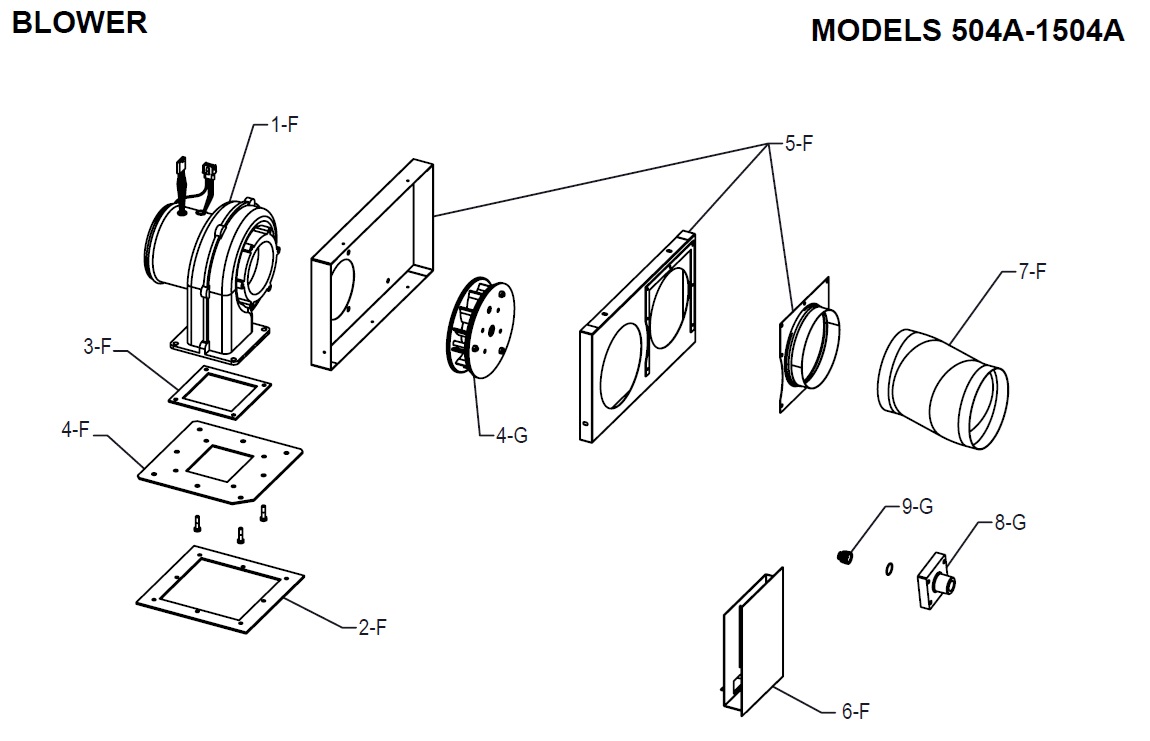 BLOWER

MODELS 504A-1504A

1-F

5-F

7-F

3-F

4-F

4-G

9-G

8-G

2-F

6-F