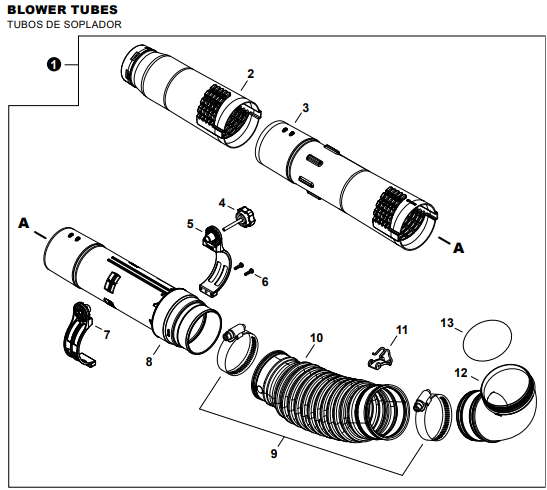 BLOWER TUBES
TUBOS DE SOPLADOR

1
2
3
4
5
A
A
6
7
8
10
11
13
12
9