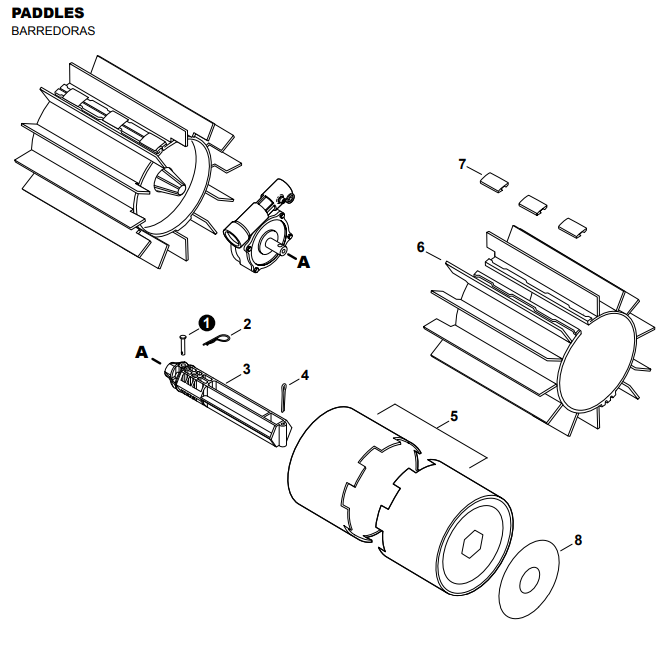 PADDLES
BARREDORAS

7
6
A
1
2
A
3
4
5
8