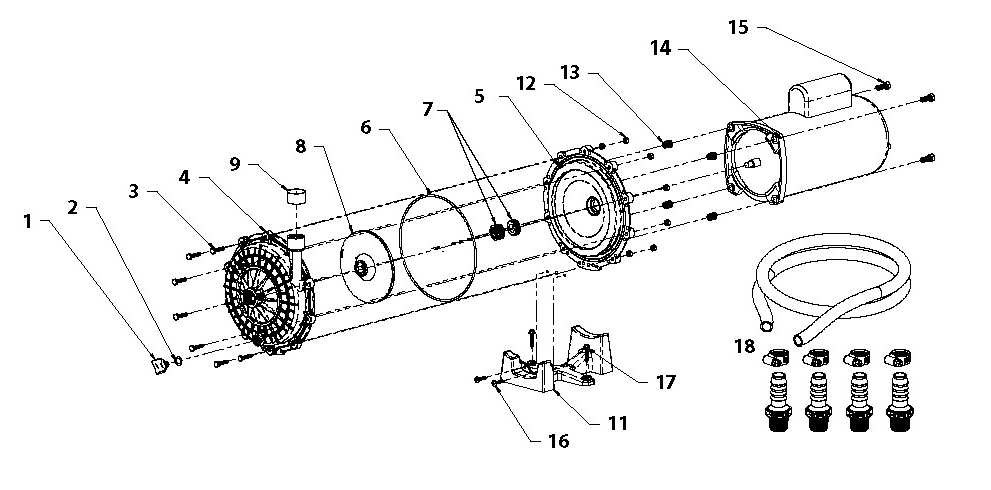 15
14
13
12
5
7
6
8
9
4
3
2
1
18
17
11
16