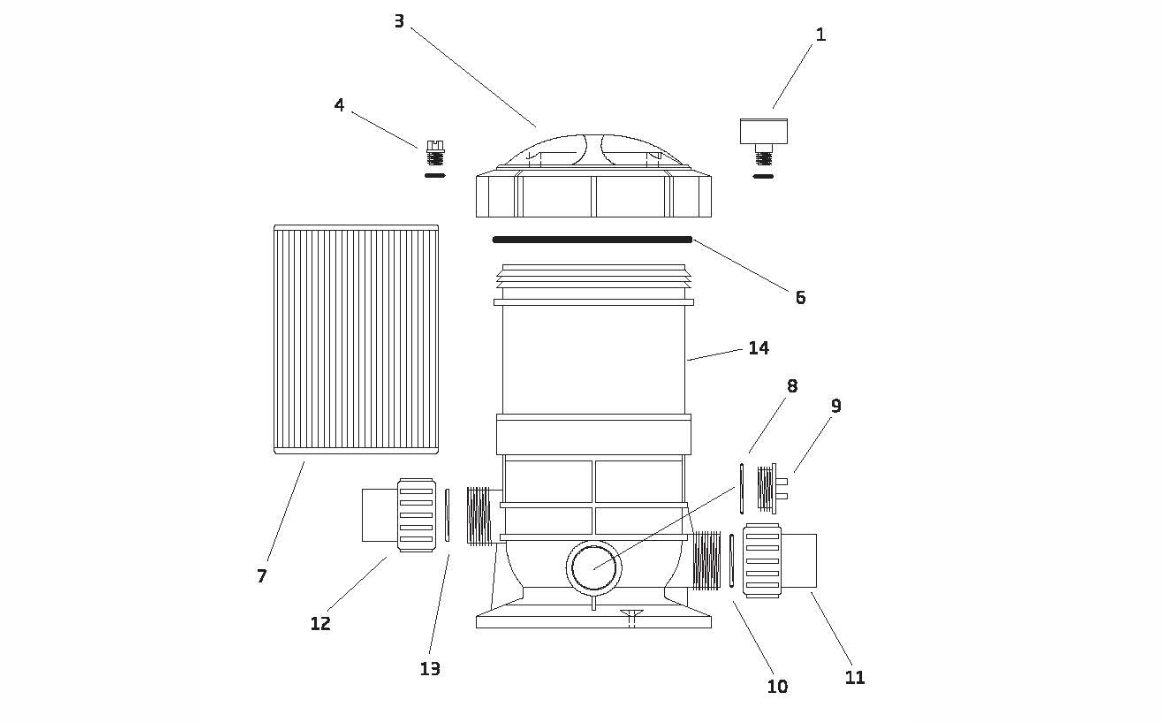 3
1
4
6
14
8
9
7
12
13
10
11