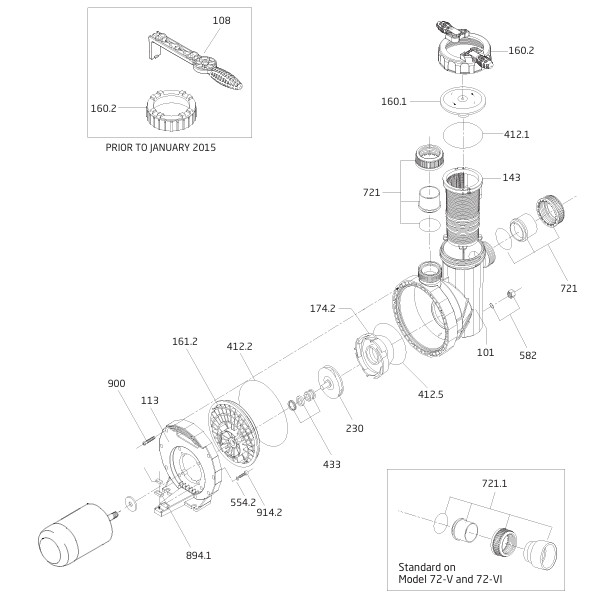 108

160.2

PRIOR TO JANUARY 2015

160.2

160.1

412.1

143

721

721

174.2

101

582

161.2

412.2

412.5

900

113

230

433

554.2

914.2

894.1

721.1

Standard on
Model 72-V and 72-VI