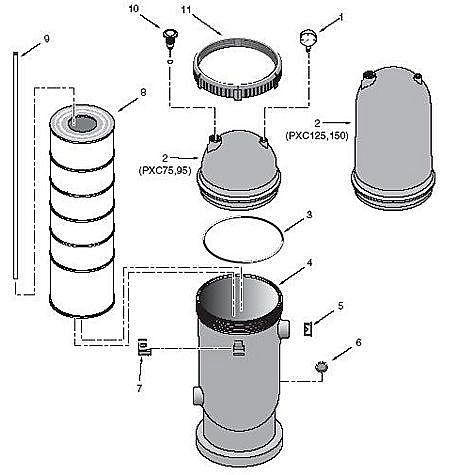 10
11
1
9
8
2
(PXC125,150)
2
(PXC75,95)
3
4
5
6
7