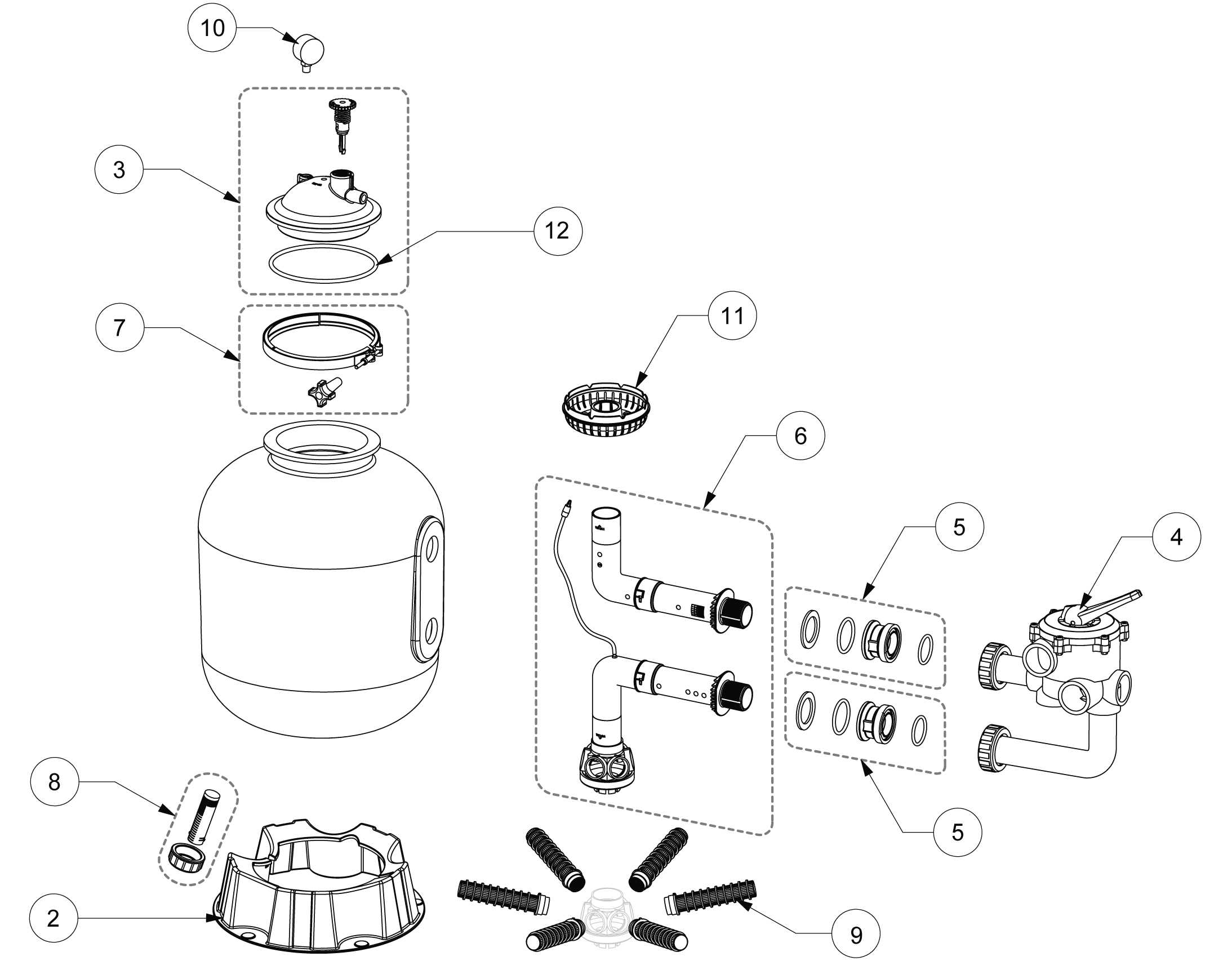 10

3

12

7

11

6

5

4

5

8

2

9