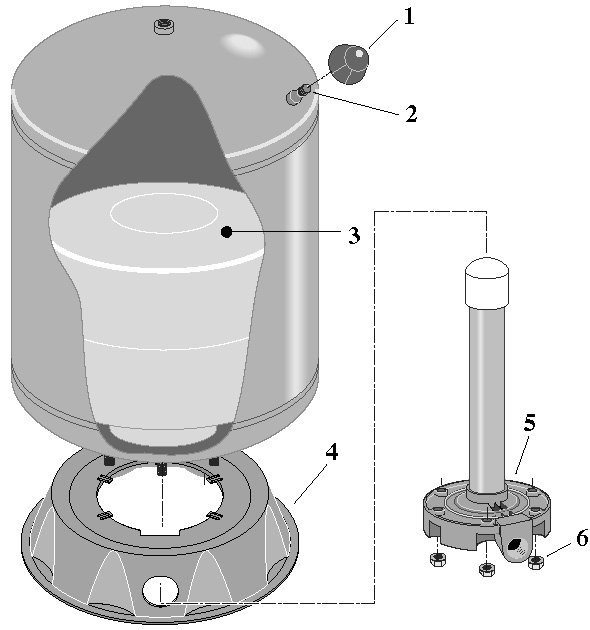 1
2
3
4
5
6