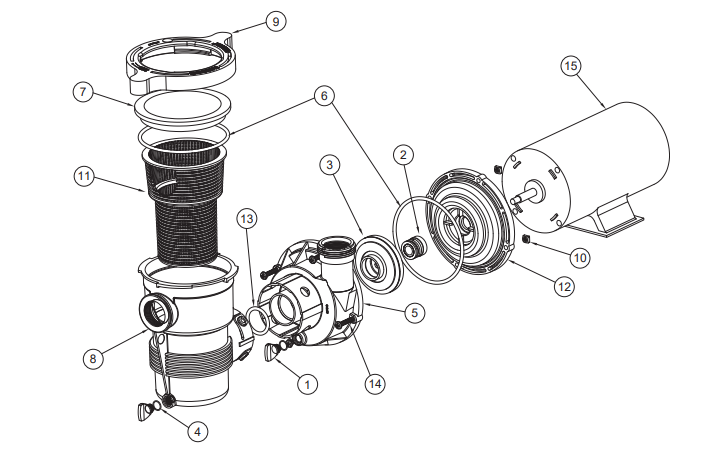 9
7
6
15
11
3
2
13
10
12
5
8
1
14
4