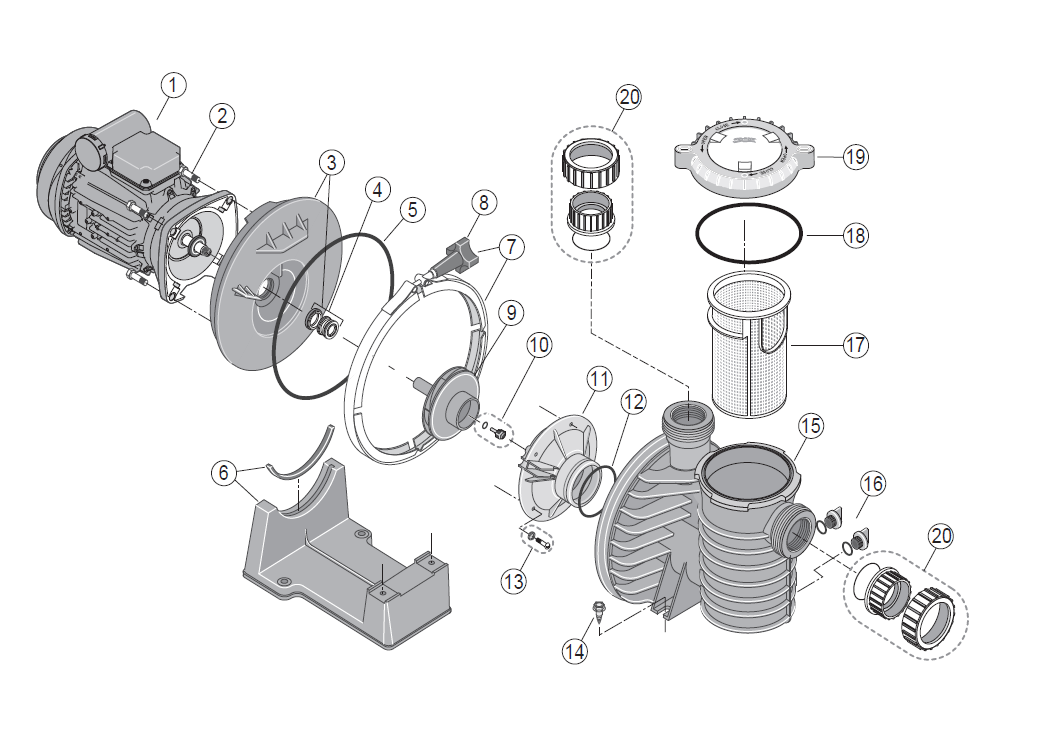 1
2
3
4
5
8
7
9
10
11
12
6
13
14
20
19
18
17
15
16
20