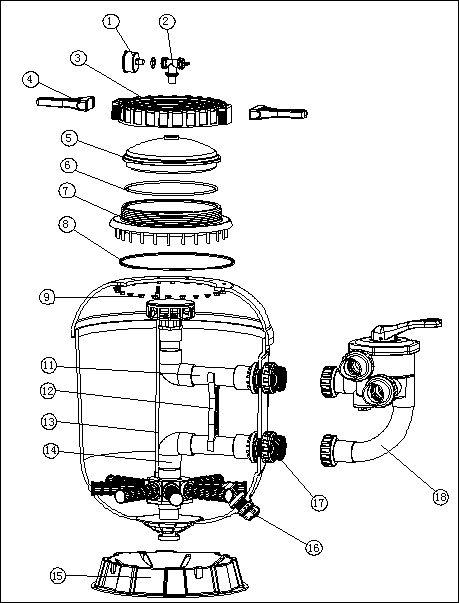 1
2
3
4
5
6
7
8
9
11
12
13
14
17
18
16
15