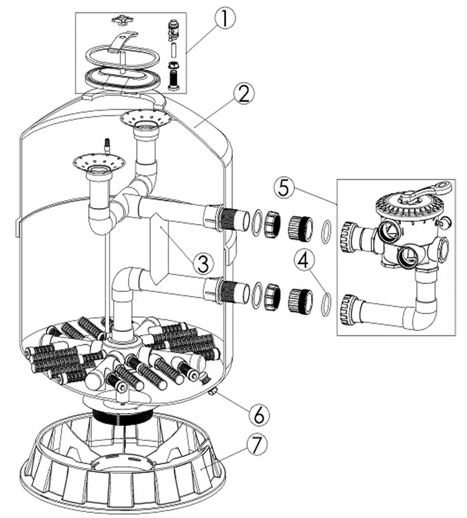 1
2
5
3
4
6
7