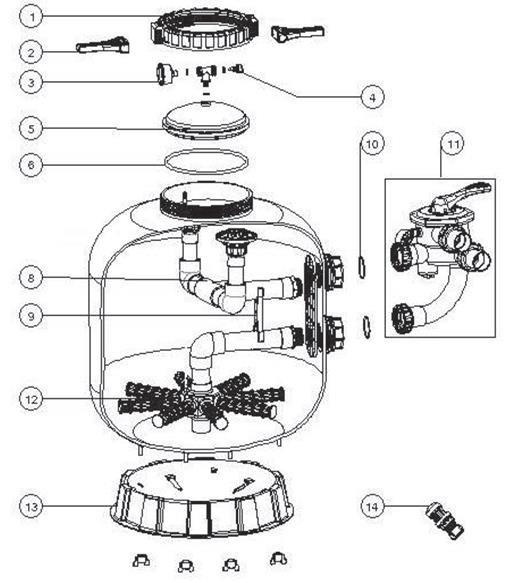 1
2
3
4
5
6
10
11
8
9
12
13
14