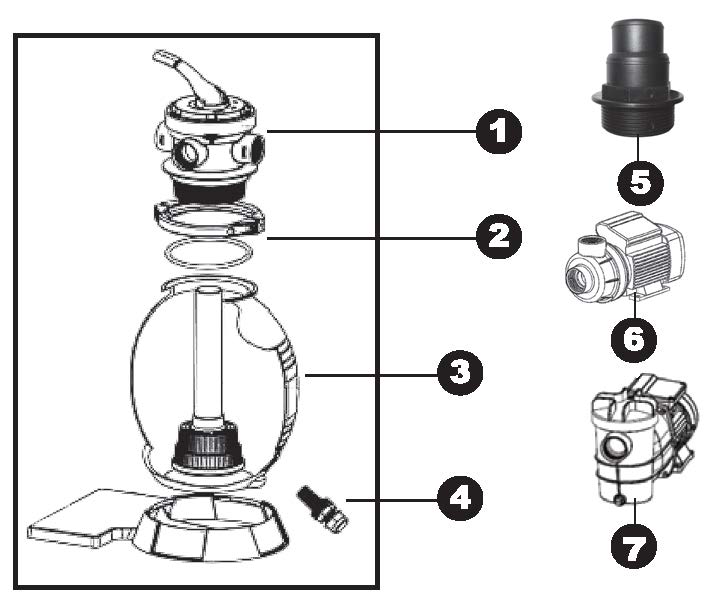 1
2
3
4
5
6
7