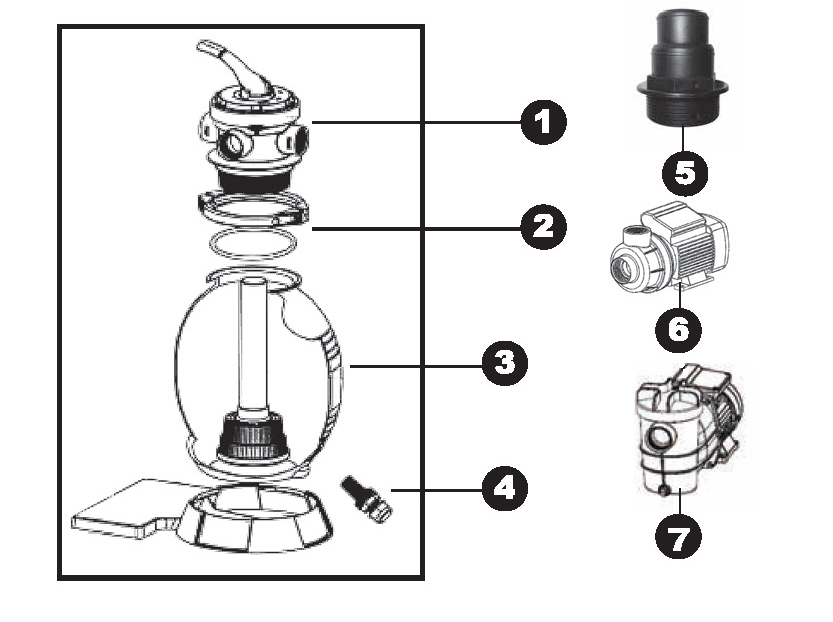 1
2
3
4
5
6
7