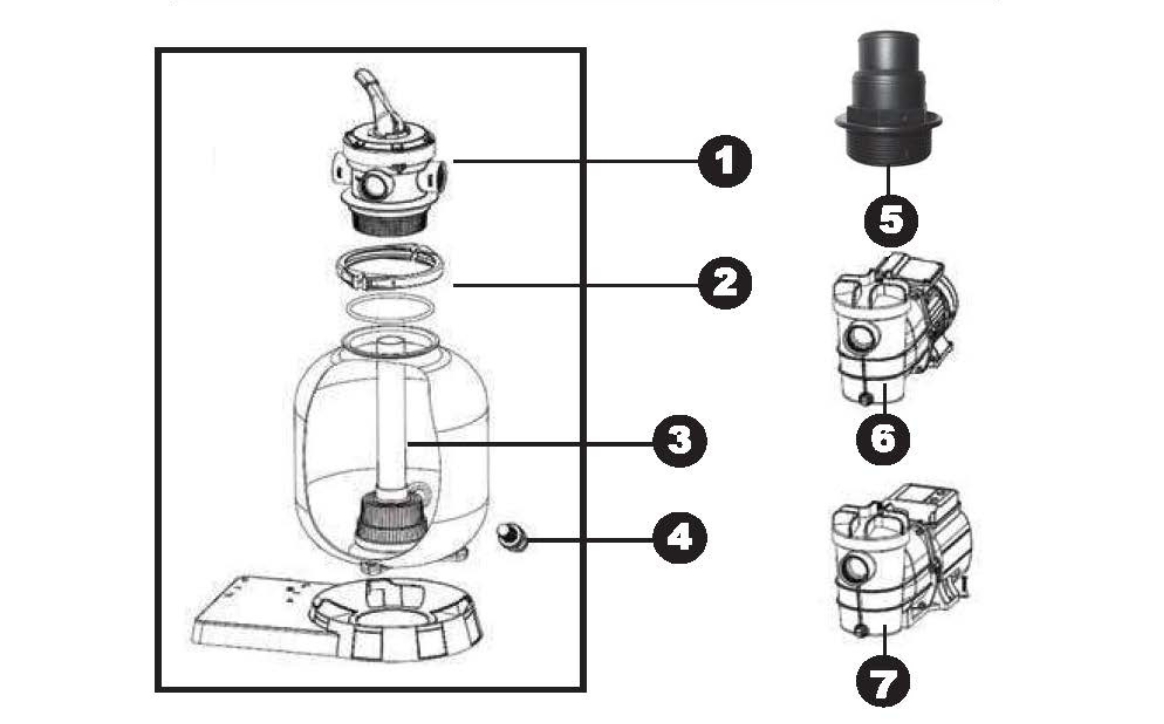 1
2
3
4
5
6
7