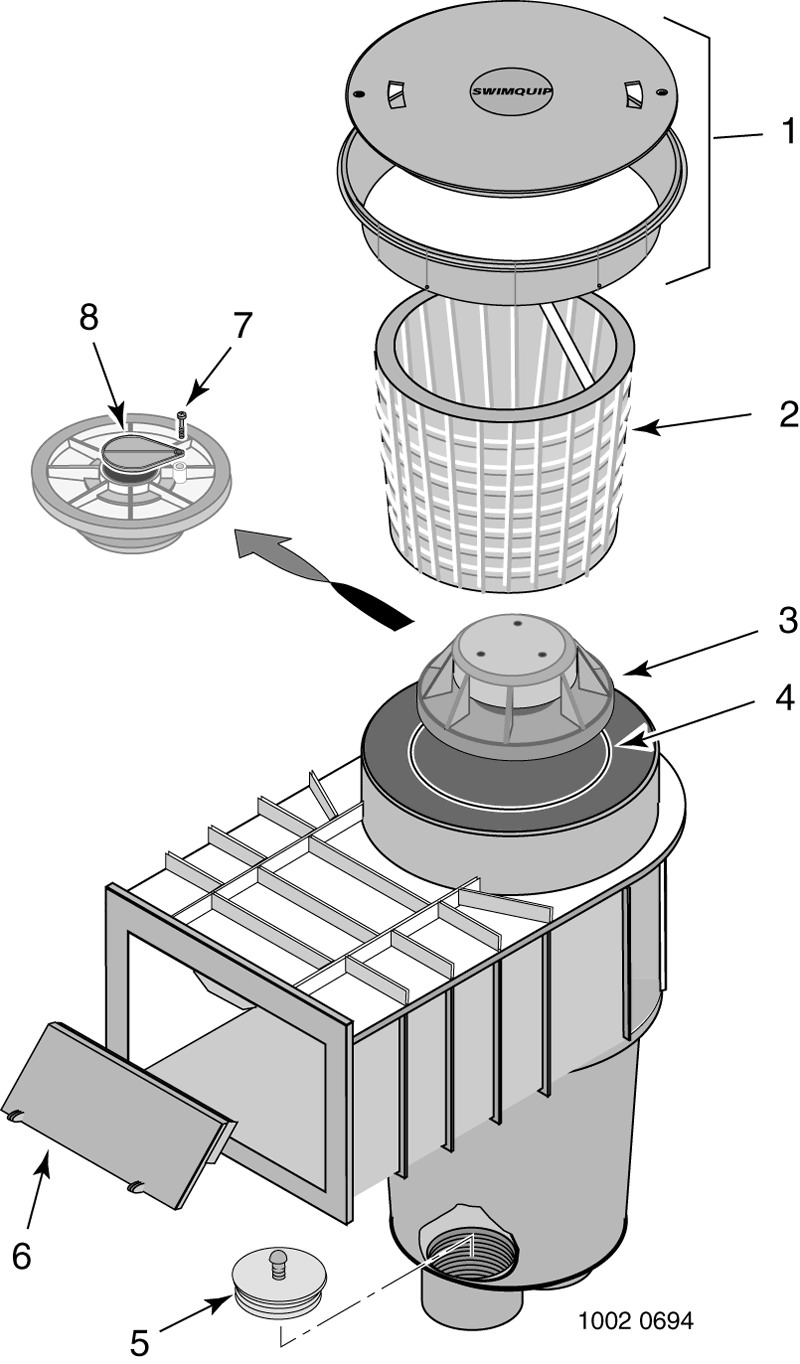 SWIMQUIP

1

8

7

2

3

4

6

5

1002 0694