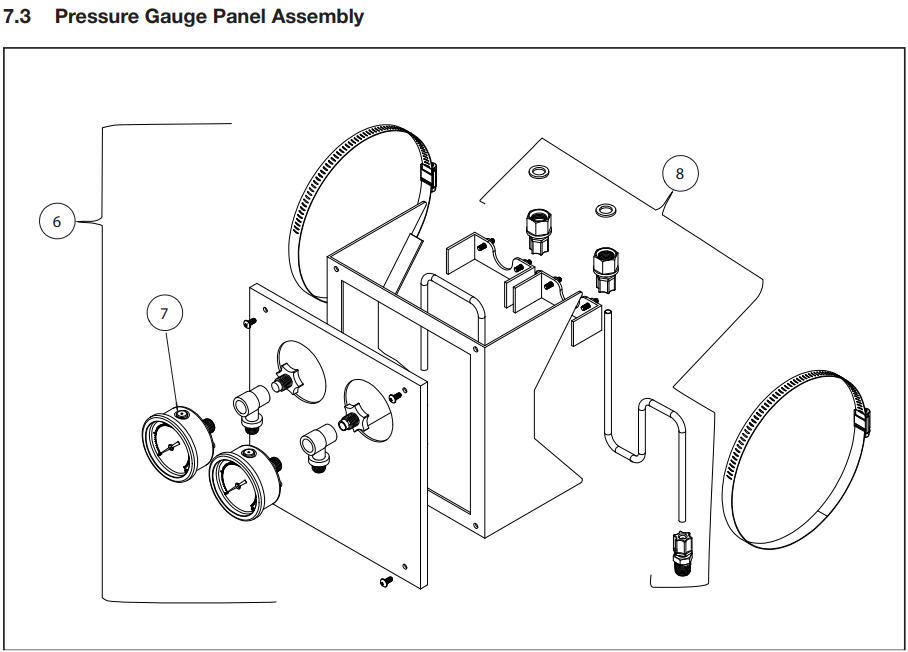 7.3 Pressure Gauge Panel Assembly

6

7

8